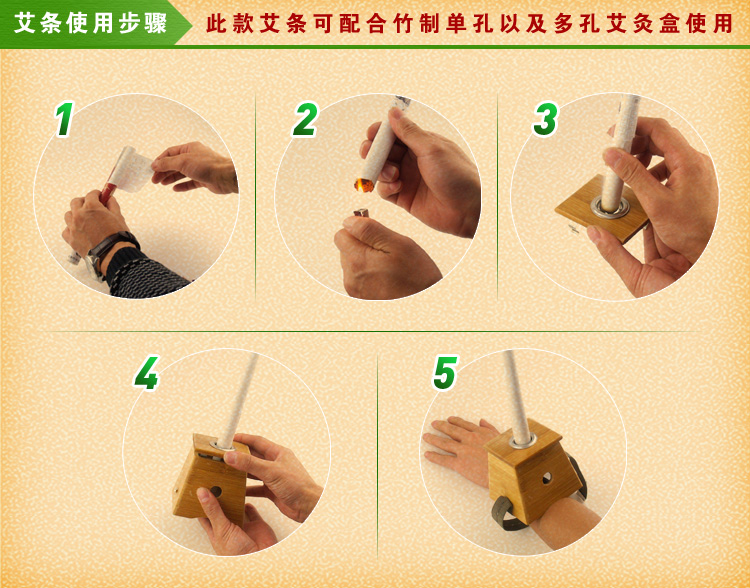 艾条使用步骤

此款艾条可配合竹制单孔以及多孔艾灸盒使用

1

2

3

4

5