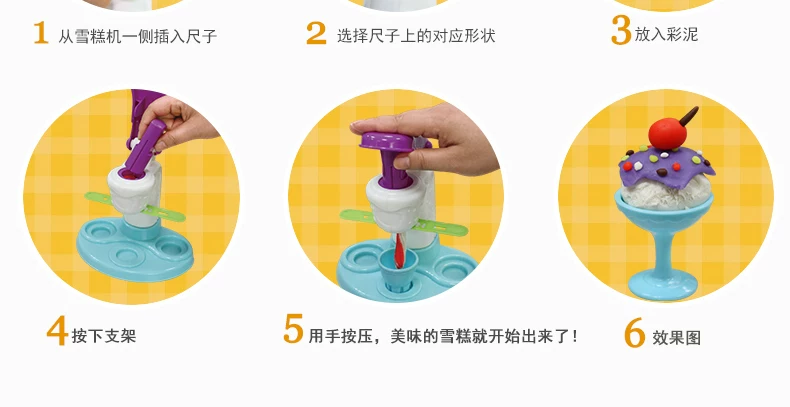 1 从雪糕机一侧插入尺子

2 选择尺子上的对应形状

3 放入彩泥

4 按下支架

5 用手按压，美味的雪糕就开始出来了！

6 效果图