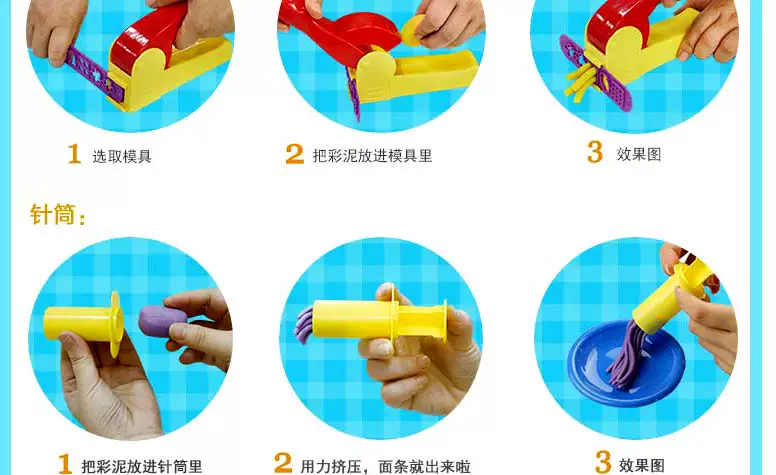 1 选取模具

2 把彩泥放进模具里

3 效果图

针筒：

1 把彩泥放进针筒里

2 用力挤压，面条就出来啦

3 效果图