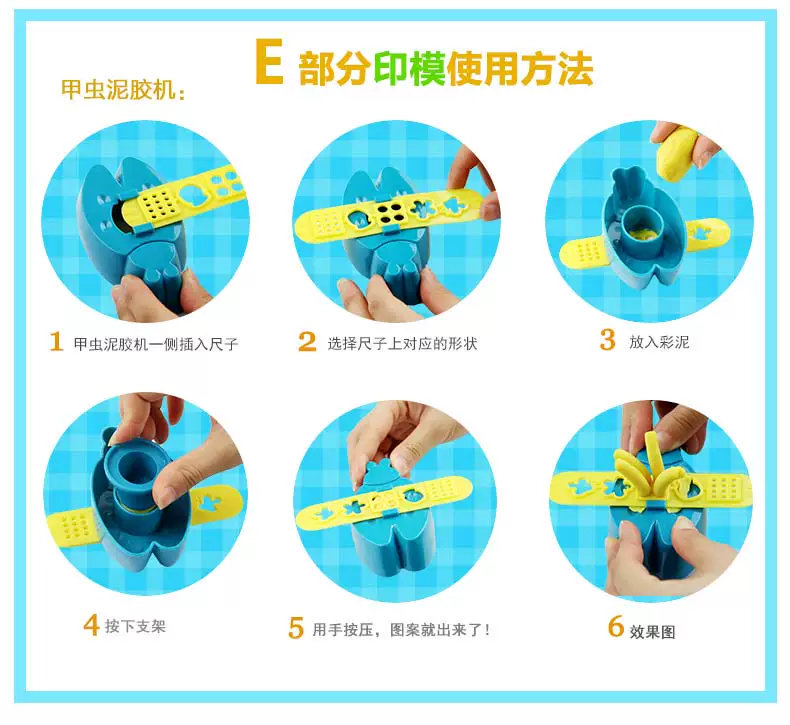 E 部分印模使用方法

甲虫泥胶机：

1 甲虫泥胶机一侧插入尺子

2 选择尺子上对应的形状

3 放入彩泥

4 按下支架

5 用手按压，图案就出来了！

6 效果图