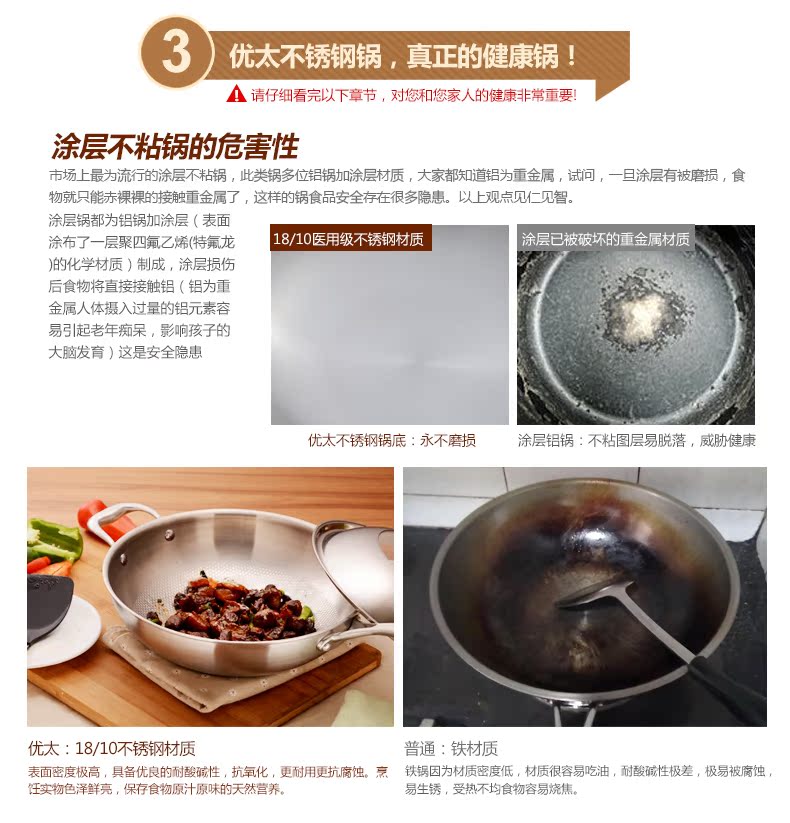 3 优太不锈钢锅，真正的健康锅！

请仔细看完以下章节，对您和您家人的健康非常重要!

涂层不粘锅的危害性

市场上最为流行的涂层不粘锅，此类锅多位铝锅加涂层材质，大家都知道铝为重金属，试问，一旦涂层有被磨损，食物就只能赤裸裸的接触重金属了，这样的锅食品安全存在很多隐患。以上观点见仁见智。

涂层锅都为铝锅加涂层（表面涂布了一层聚四氟乙烯(特氟龙)的化学材质）制成，涂层损伤后食物将直接接触铝（铝为重金属人体摄入过量的铝元素容易引起老年痴呆，影响孩子的大脑发育）这是安全隐患

18/10医用级不锈钢材质

涂层已被破坏的重金属材质

优太不锈钢锅底：永不磨损

涂层铝锅：不粘图层易脱落，威胁健康

优太：18/10不锈钢材质

表面密度极高，具备优良的耐酸碱性，抗氧化，更耐用更抗腐蚀。烹饪实物色泽鲜亮，保存食物原汁原味的天然营养。

普通：铁材质

铁锅因为材质密度低，材质很容易吃油，耐酸碱性极差，极易被腐蚀，易生锈，受热不均食物容易烧焦。