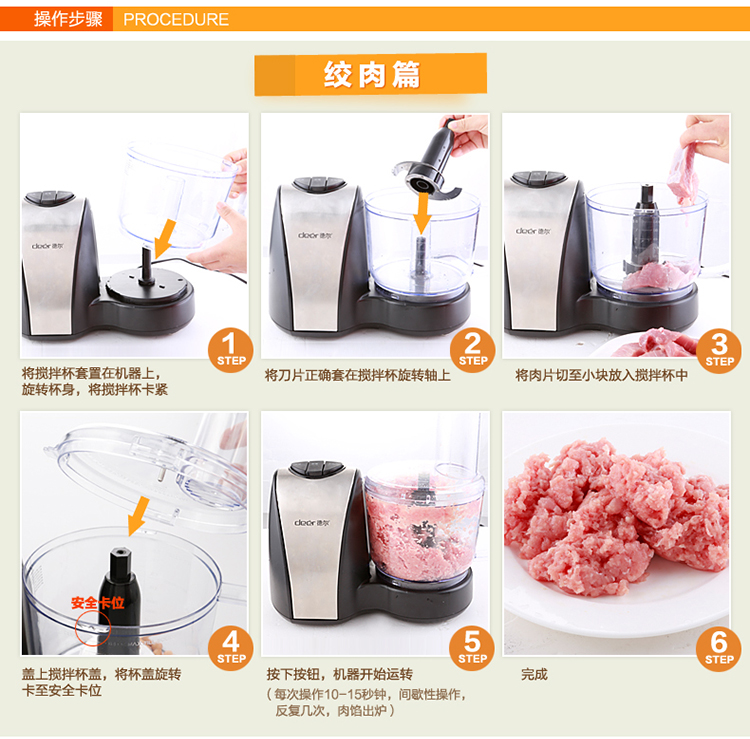 操作步骤 PROCEDURE

绞肉篇

deer 德尔

1 STEP

将搅拌杯套置在机器上，旋转杯身，将搅拌杯卡紧

deer 德尔

2 STEP

将刀片正确套在搅拌杯旋转轴上

deer 德尔

3 STEP

将肉片切至小块放入搅拌杯中

安全卡位

4 STEP

盖上搅拌杯盖，将杯盖旋转卡至安全卡位

deer 德尔

5 STEP

按下按钮，机器开始运转

（每次操作10-15秒钟，间歇性操作，反复几次，肉馅出炉）

6 STEP

完成