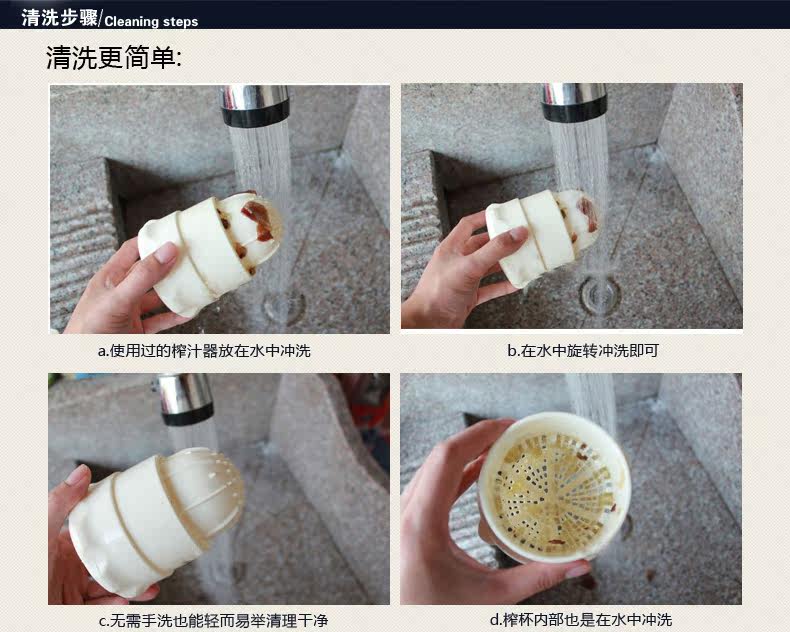 清洗步骤/Cleaning steps

清洗更简单:

a.使用过的榨汁器放在水中冲洗

b.在水中旋转冲洗即可

c.无需手洗也能轻而易举清理干净

d.榨杯内部也是在水中冲洗