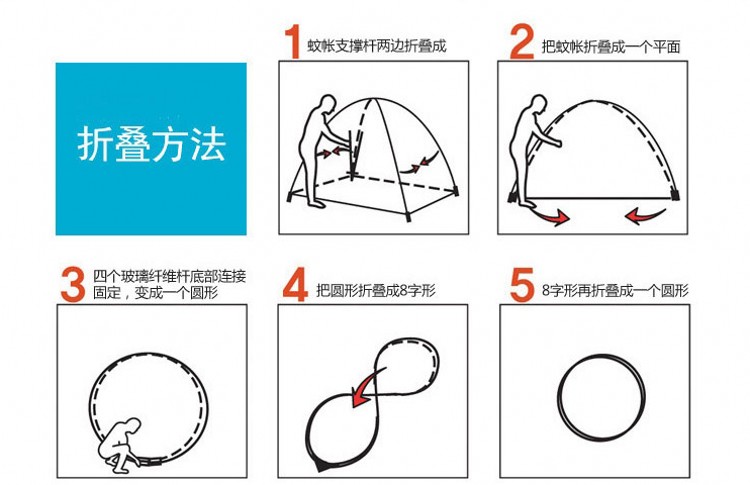 折叠方法

1 蚊帐支撑杆两边折叠成

2 把蚊帐折叠成一个平面

3 四个玻璃纤维杆底部连接固定，变成一个圆形

4 把圆形折叠成8字形

5 8字形再折叠成一个圆形