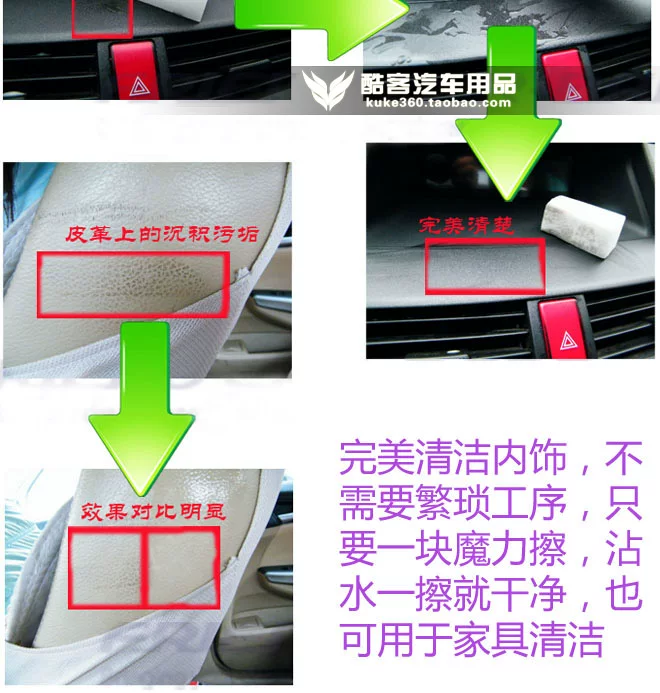 酷客汽车用品
kuke360.taobao.com

皮革上的沉积污垢

完美清楚

效果对比明显

完美清洁内饰，不需要繁琐工序，只要一块魔力擦，沾水一擦就干净，也可用于家具清洁