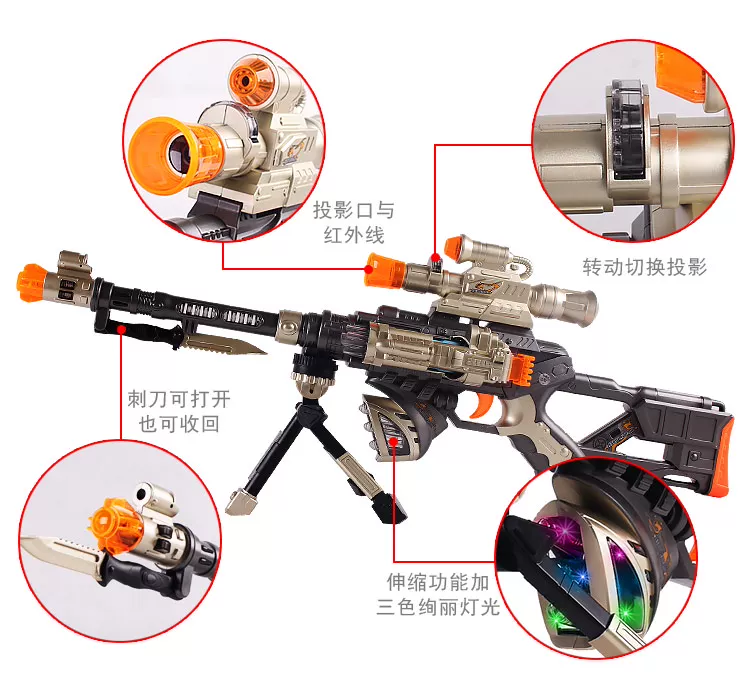 投影口与
红外线

转动切换投影

刺刀可打开
也可收回

伸缩功能加
三色绚丽灯光