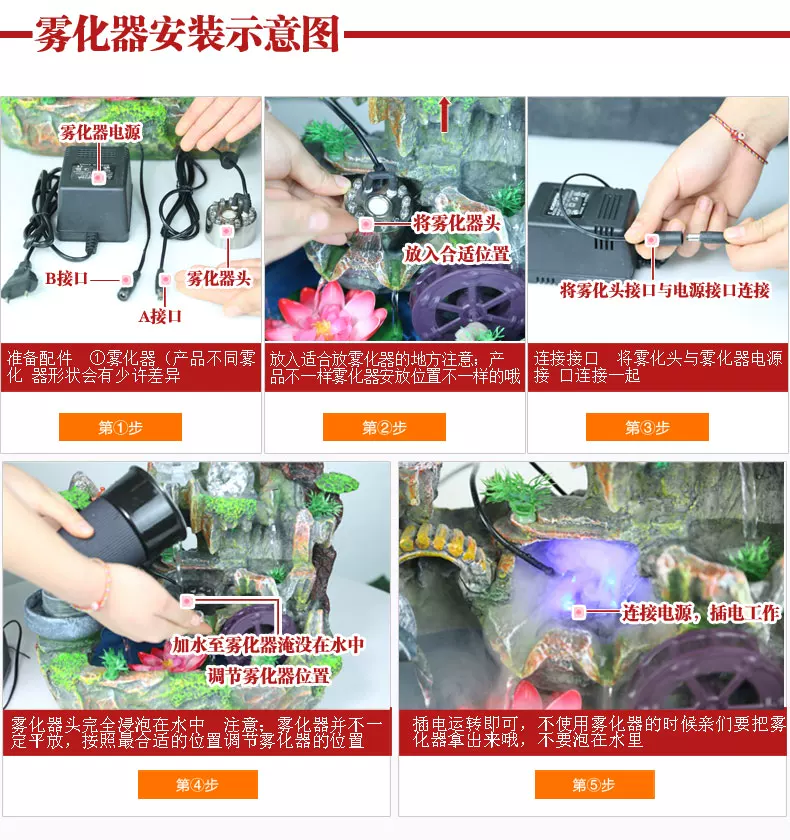 雾化器安装示意图

雾化器电源

B接口

A接口

雾化器头

准备配件 ①雾化器（产品不同雾化 器形状会有少许差异

第①步

将雾化器头

放入合适位置

放入适合放雾化器的地方注意：产品不一样雾化器安放位置不一样的哦

第②步

将雾化头接口与电源接口连接

连接接口 将雾化头与雾化器电源接 口连接一起

第③步

加水至雾化器淹没在水中

调节雾化器位置

雾化器头完全浸泡在水中 注意：雾化器并不一定平放，按照最合适的位置调节雾化器的位置

第④步

连接电源，插电工作

插电运转即可，不使用雾化器的时候亲们要把雾化器拿出来哦，不要泡在水里

第⑤步