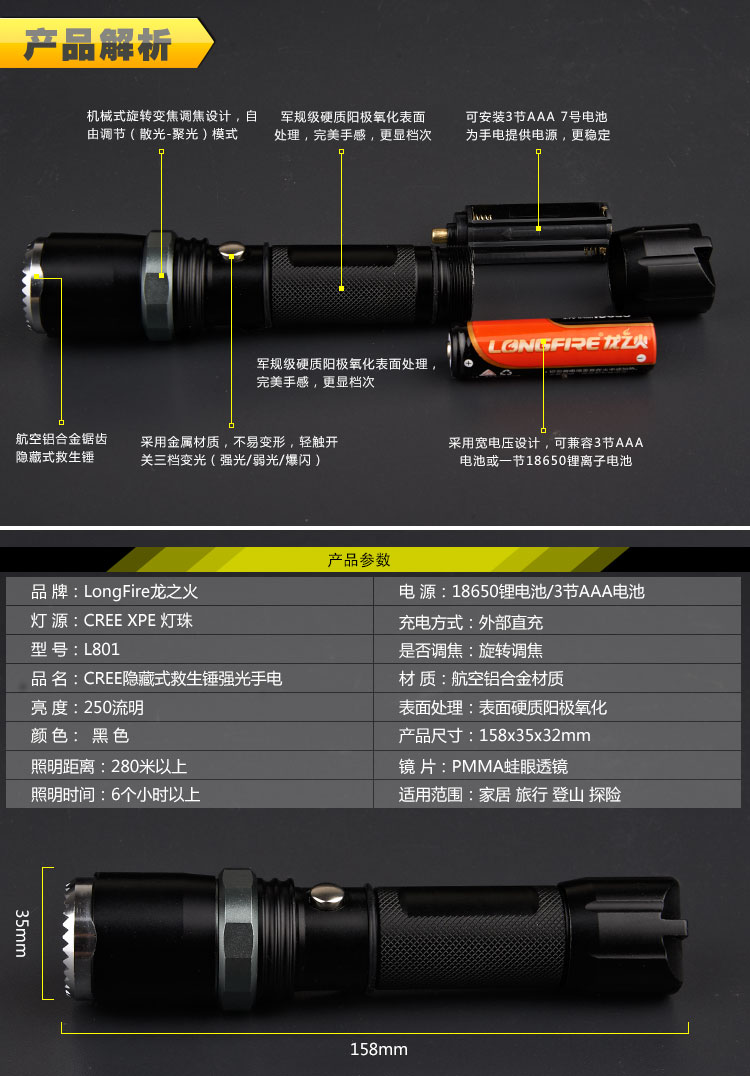 产品解析

机械式旋转变焦调焦设计，自由调节（散光-聚光）模式

军规级硬质阳极氧化表面处理，完美手感，更显档次

可安装3节AAA 7号电池为手电提供电源，更稳定

LONGFIRE 龙之火

军规级硬质阳极氧化表面处理，完美手感，更显档次

航空铝合金锯齿隐藏式救生锤

采用金属材质，不易变形，轻触开关三档变光（强光/弱光/爆闪）

采用宽电压设计，可兼容3节AAA电池或一节18650锂离子电池

产品参数

| 品 牌：LongFire龙之火 | 电 源：18650锂电池/3节AAA电池 |
|---|---|
| 灯 源：CREE XPE 灯珠 | 充电方式：外部直充 |
| 型 号：L801 | 是否调焦：旋转调焦 |
| 品 名：CREE隐藏式救生锤强光手电 | 材 质：航空铝合金材质 |
| 亮 度：250流明 | 表面处理：表面硬质阳极氧化 |
| 颜 色： 黑 色 | 产品尺寸：158x35x32mm |
| 照明距离：280米以上 | 镜 片：PMMA蛙眼透镜 |
| 照明时间：6个小时以上 | 适用范围：家居 旅行 登山 探险 |

35mm

158mm