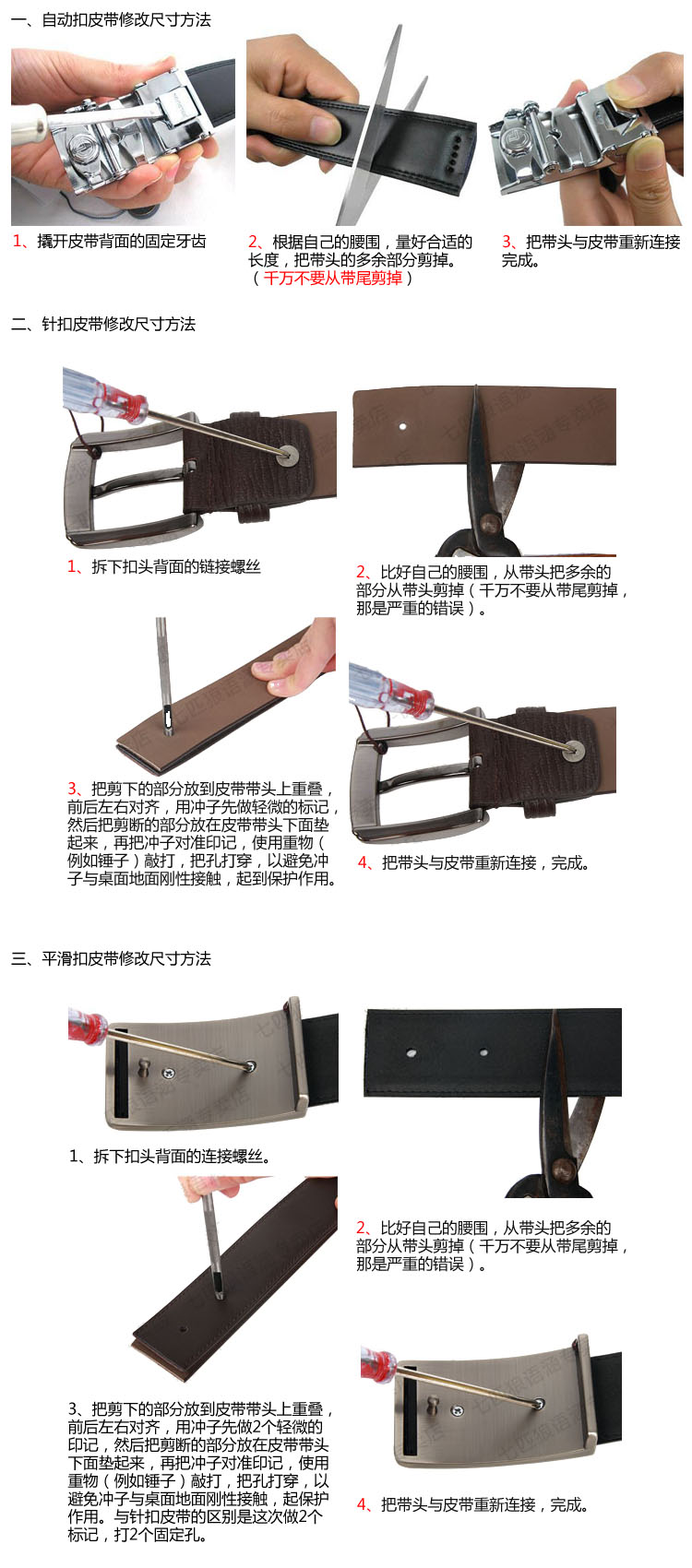 一、自动扣皮带修改尺寸方法

1、撬开皮带背面的固定牙齿

2、根据自己的腰围，量好合适的长度，把带头的多余部分剪掉。（千万不要从带尾剪掉）

3、把带头与皮带重新连接完成。

二、针扣皮带修改尺寸方法

1、拆下扣头背面的链接螺丝

2、比好自己的腰围，从带头把多余的部分从带头剪掉（千万不要从带尾剪掉，那是严重的错误）。

3、把剪下的部分放到皮带带头上重叠，前后左右对齐，用冲子先做轻微的标记，然后把剪断的部分放在皮带带头下面垫起来，再把冲子对准印记，使用重物（例如锤子）敲打，把孔打穿，以避免冲子与桌面地面刚性接触，起到保护作用。

4、把带头与皮带重新连接，完成。

三、平滑扣皮带修改尺寸方法

1、拆下扣头背面的连接螺丝。

2、比好自己的腰围，从带头把多余的部分从带头剪掉（千万不要从带尾剪掉，那是严重的错误）。

3、把剪下的部分放到皮带带头上重叠，前后左右对齐，用冲子先做2个轻微的印记，然后把剪断的部分放在皮带带头下面垫起来，再把冲子对准印记，使用重物（例如锤子）敲打，把孔打穿，以避免冲子与桌面地面刚性接触，起保护作用。与针扣皮带的区别是这次做2个标记，打2个固定孔。

4、把带头与皮带重新连接，完成。