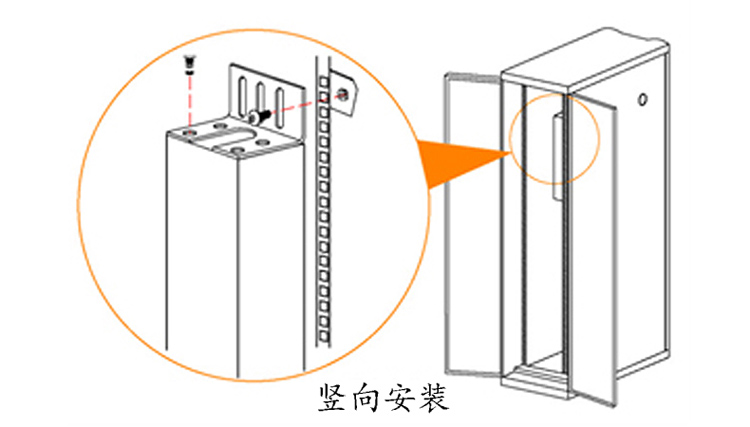 竖向安装