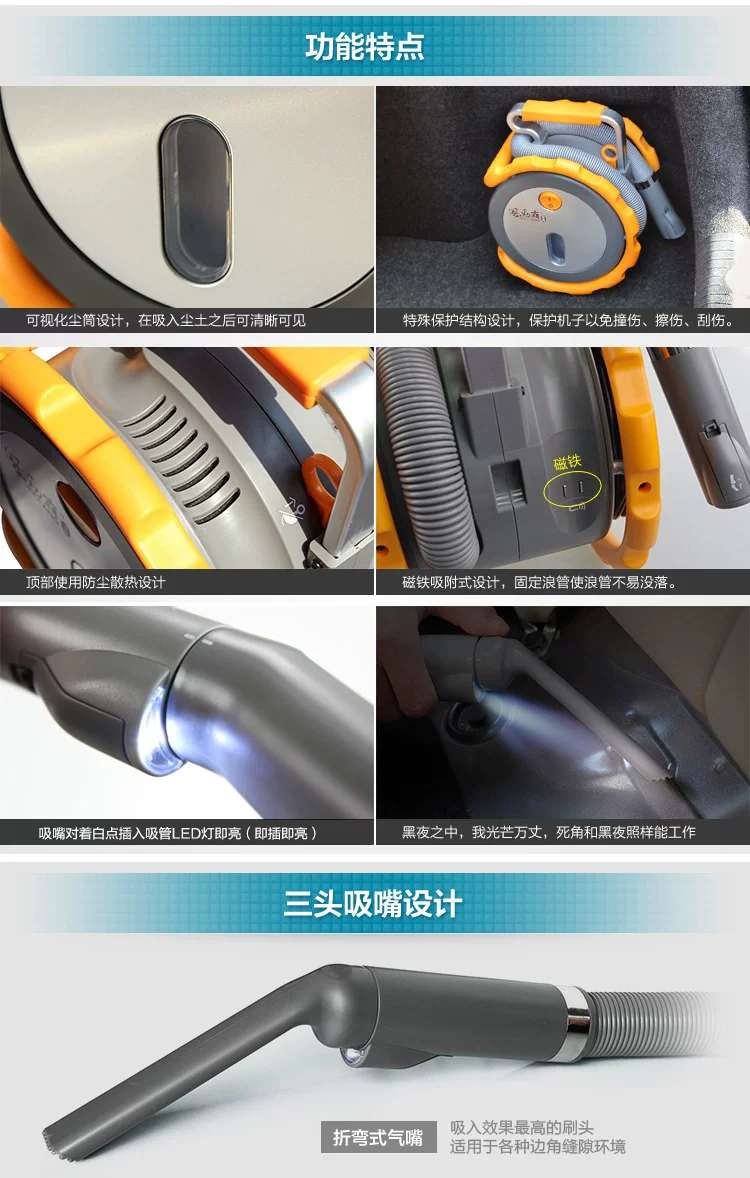 功能特点

可视化尘筒设计，在吸入尘土之后可清晰可见

特殊保护结构设计，保护机子以免撞伤、擦伤、刮伤。

顶部使用防尘散热设计

磁铁

磁铁吸附式设计，固定浪管使浪管不易没落。

吸嘴对着白点插入吸管LED灯即亮（即插即亮）

黑夜之中，我光芒万丈，死角和黑夜照样能工作

三头吸嘴设计

折弯式气嘴

吸入效果最高的刷头
适用于各种边角缝隙环境