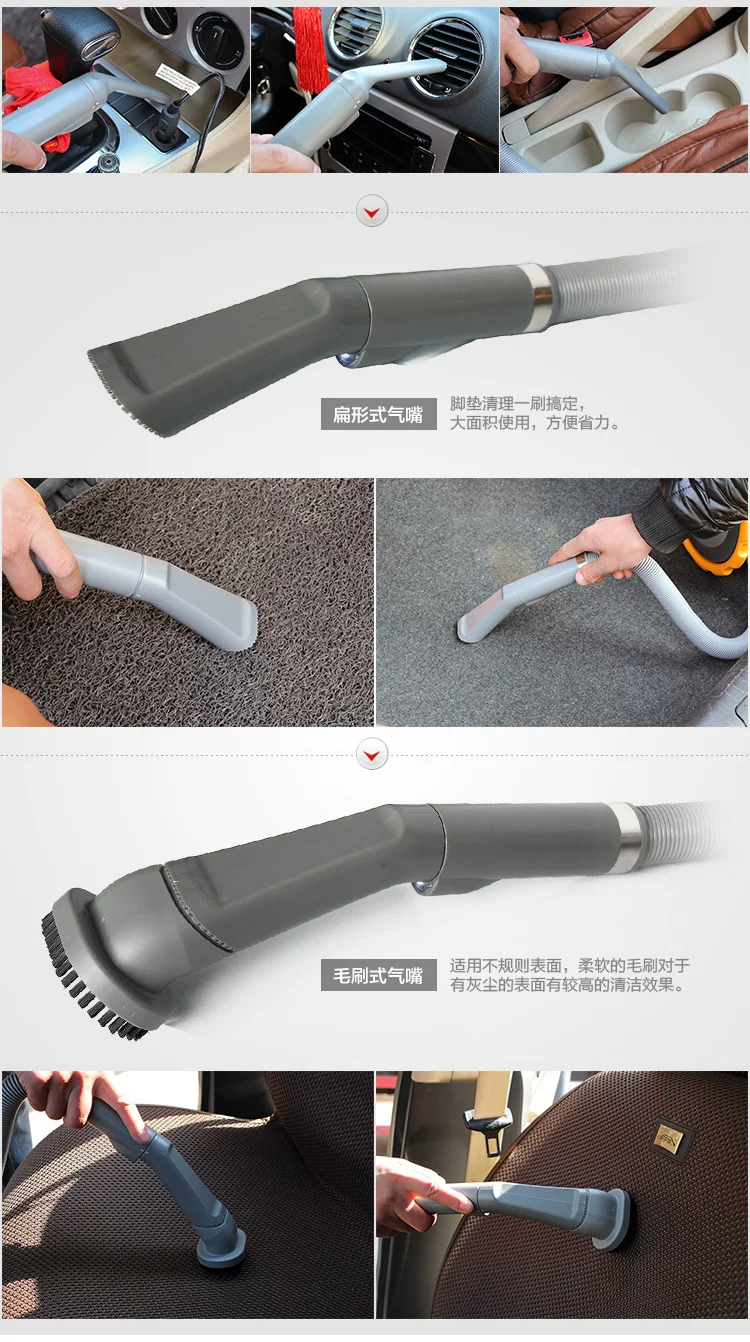 扁形式气嘴

脚垫清理一刷搞定，大面积使用，方便省力。

毛刷式气嘴

适用不规则表面，柔软的毛刷对于有灰尘的表面有较高的清洁效果。