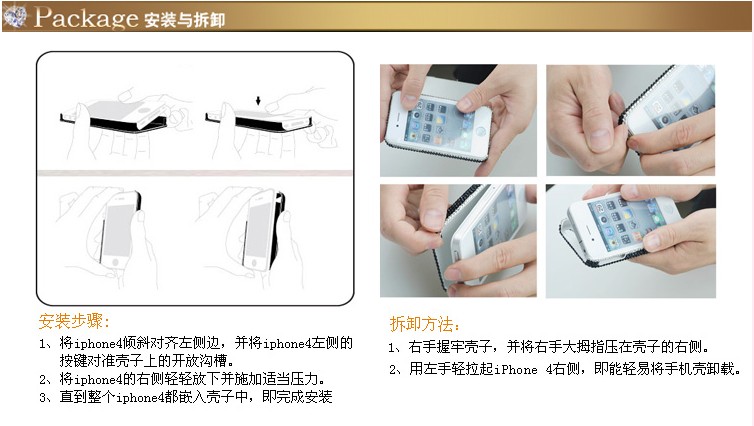 Package 安装与拆卸

安装步骤：
1、将iphone4倾斜对齐左侧边，并将iphone4左侧的按键对准壳子上的开放沟槽。
2、将iphone4的右侧轻轻放下并施加适当压力。
3、直到整个iphone4都嵌入壳子中，即完成安装

拆卸方法：
1、右手握牢壳子，并将右手大拇指压在壳子的右侧。
2、用左手轻拉起iPhone 4右侧，即能轻易将手机壳卸载。