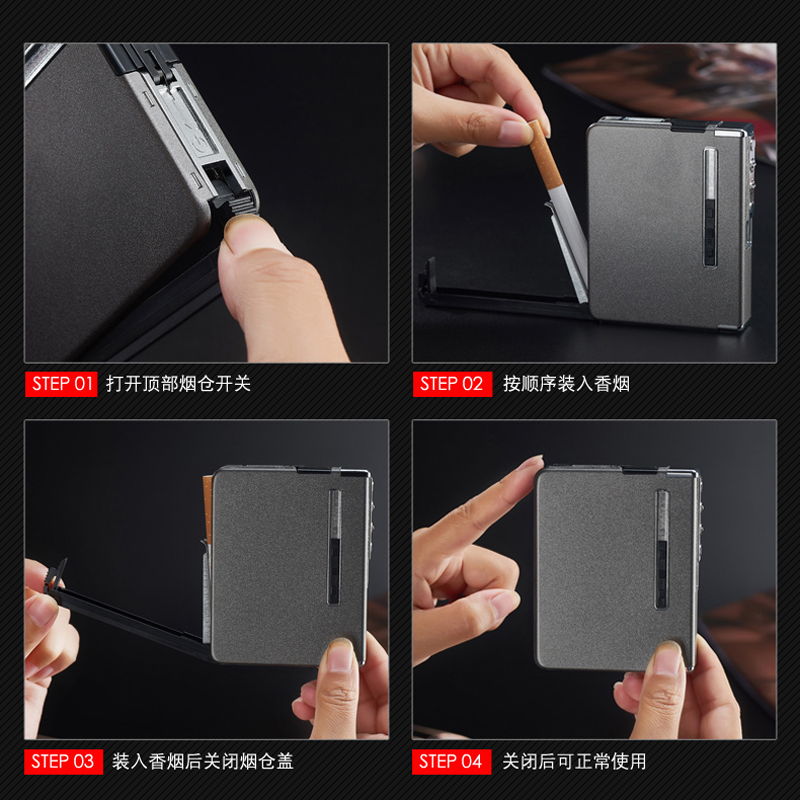 STEP 01 打开顶部烟仓开关

STEP 02 按顺序装入香烟

STEP 03 装入香烟后关闭烟仓盖

STEP 04 关闭后可正常使用