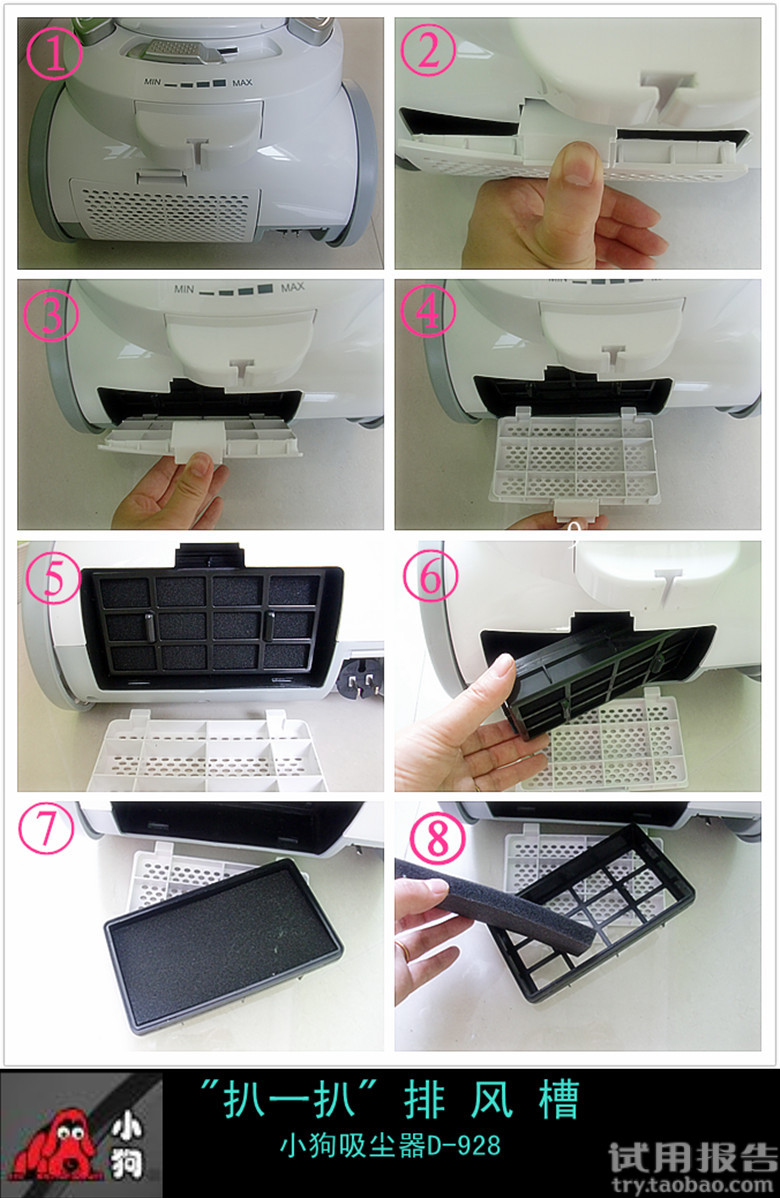 ①
MIN MAX

②

③
MIN MAX

④

⑤

⑥

⑦

⑧

小狗

"扒一扒" 排 风 槽
小狗吸尘器D-928

试用报告
try.taobao.com